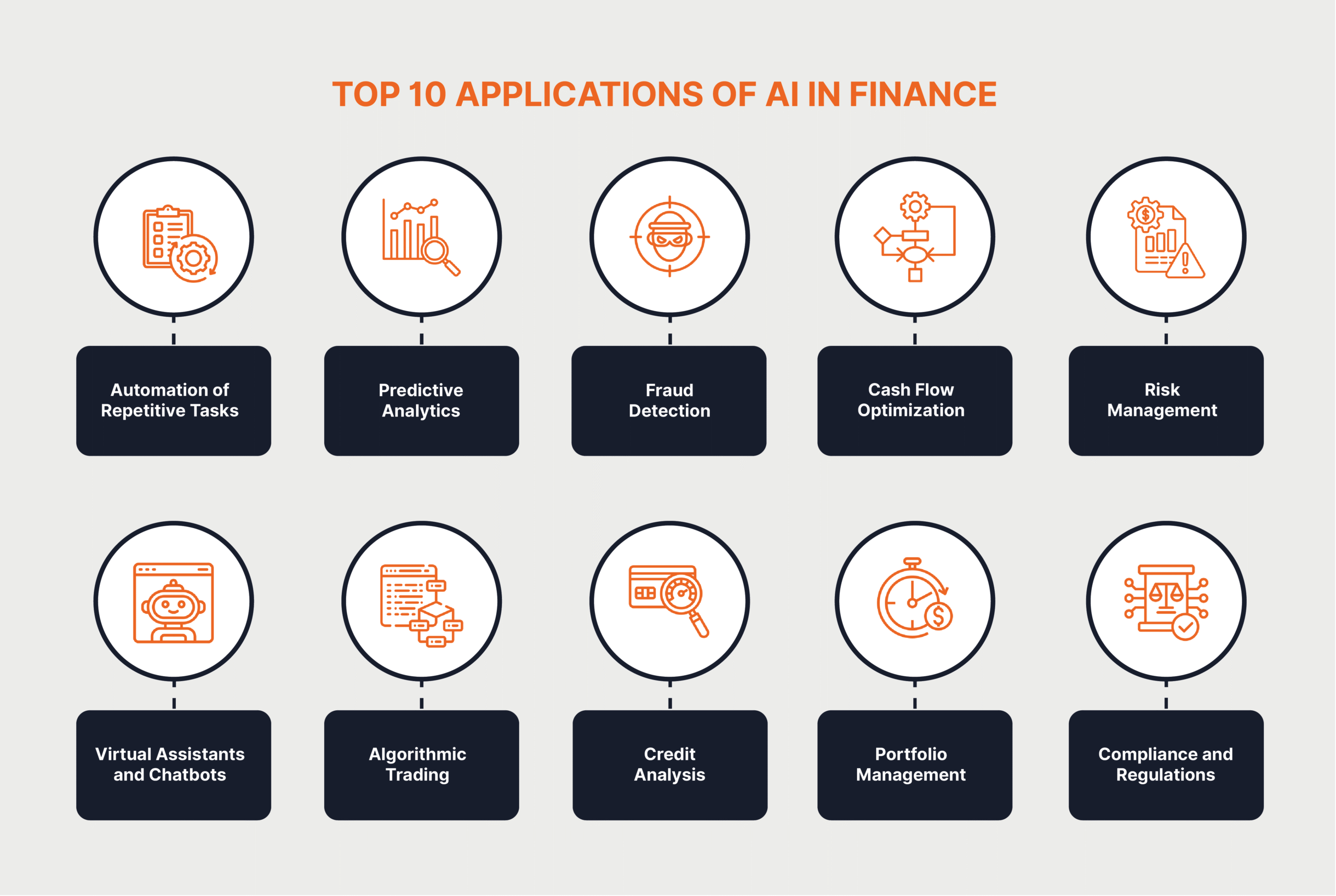 TOP 10 APPLICATIONS OF AI IN FINANCE

Automation of Repetitive Tasks

Predictive Analytics

Fraud Detection

Cash Flow Optimization

Risk Management

Virtual Assistants and Chatbots

Algorithmic Trading

Credit Analysis

Portfolio Management

Compliance and Regulations